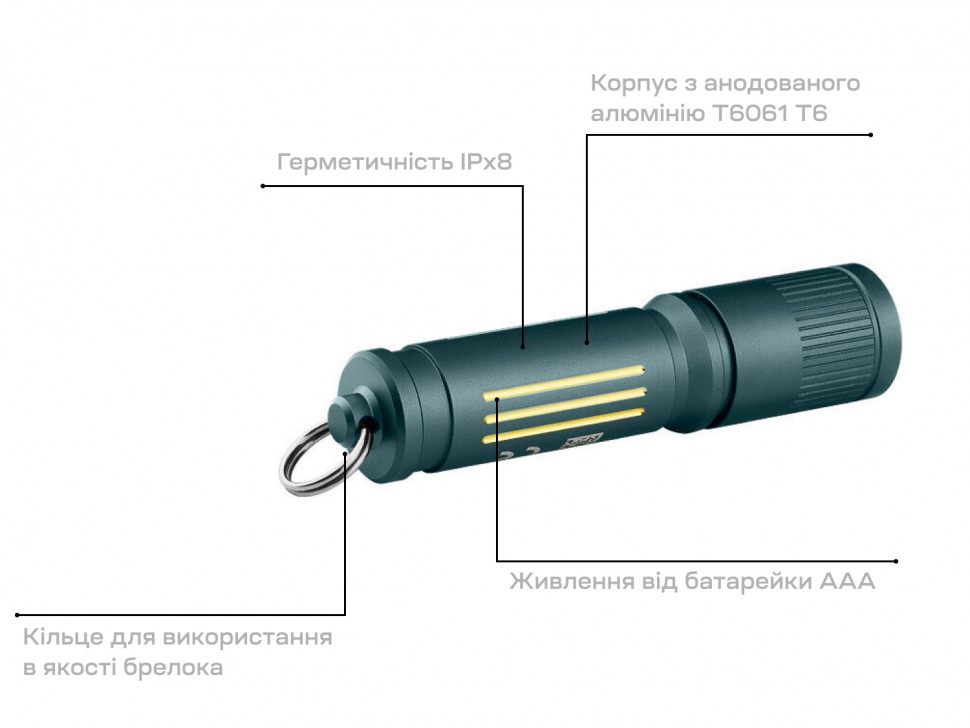 Корпус з анодованого алюмінію T6061 T6

Герметичність IPx8

Живлення від батарейки AAA

Кільце для використання в якості брелока